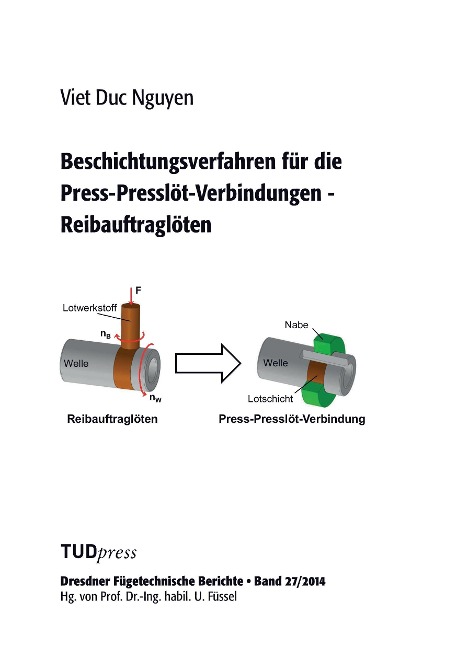 Viet Duc Nguyen

Beschichtungsverfahren für die Press-Presslöt-Verbindungen - Reibauftraglöten

F

Lotwerkstoff

$n_B$

Welle

$n_W$

Reibauftraglöten

Nabe

Welle

Lotschicht

Press-Presslöt-Verbindung

TUDpress

Dresdner Fügetechnische Berichte • Band 27/2014
Hg. von Prof. Dr.-Ing. habil. U. Füssel